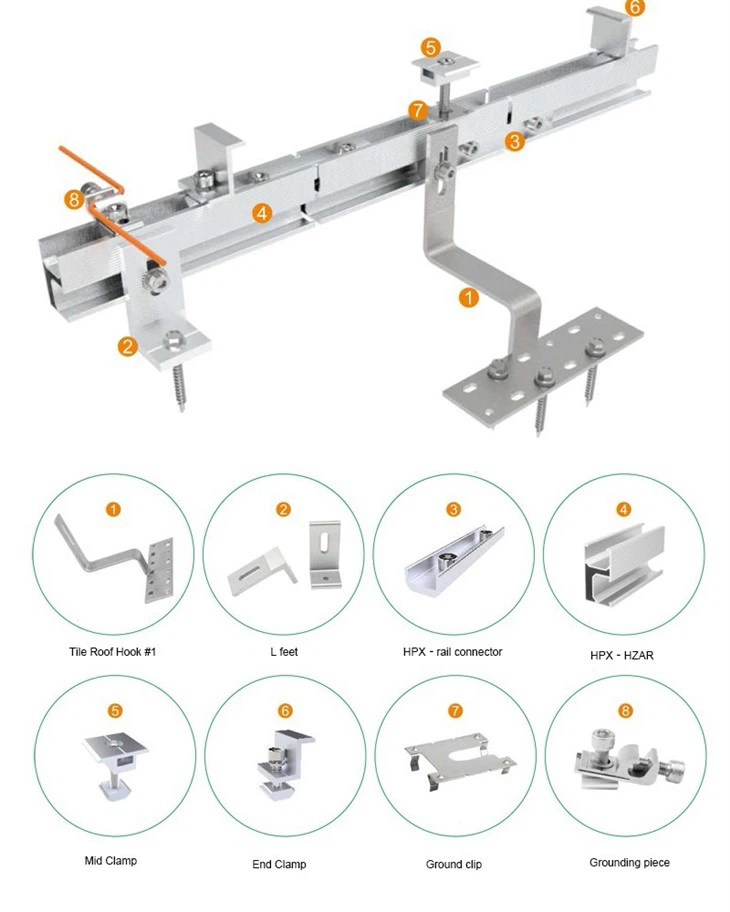 6
5
7
3
8
4
1
2

1
Tile Roof Hook #1

2
L feet

3
HPX - rail connector

4
HPX - HZAR

5
Mid Clamp

6
End Clamp

7
Ground clip

8
Grounding piece