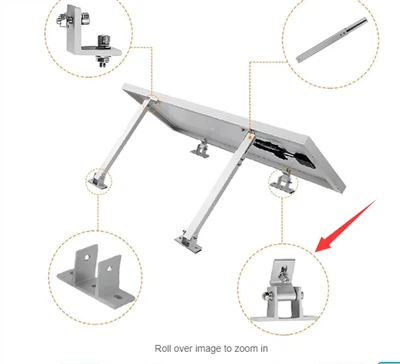 Roll over image to zoom in