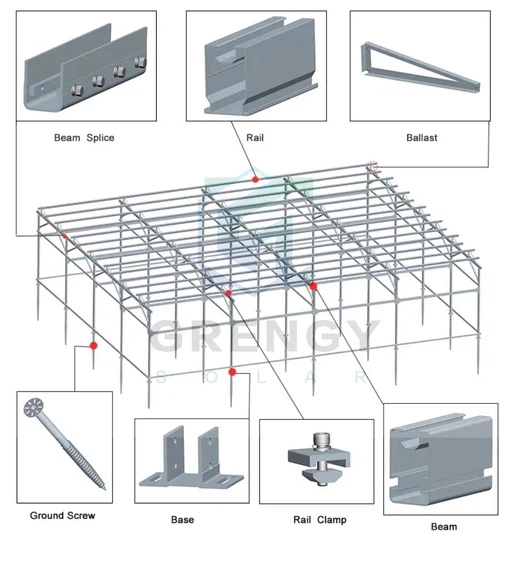 Beam Splice

Rail

Ballast

GRENGY
SOLAR

Ground Screw

Base

Rail Clamp

Beam