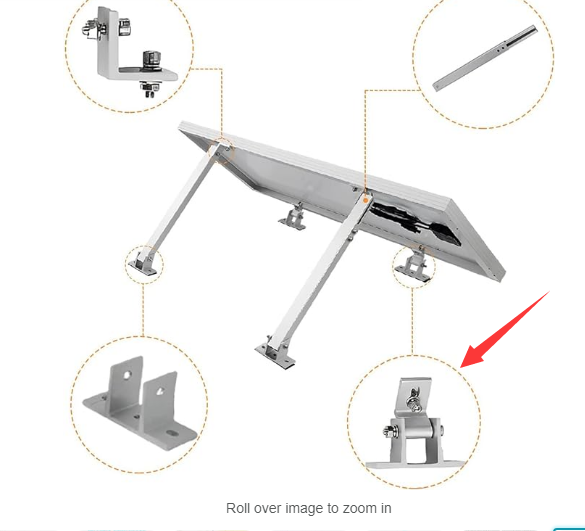 Roll over image to zoom in