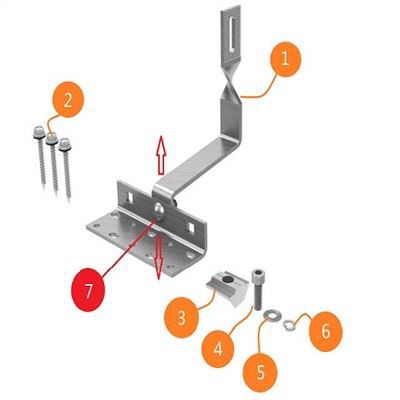 1
2
7
3
4
5
6