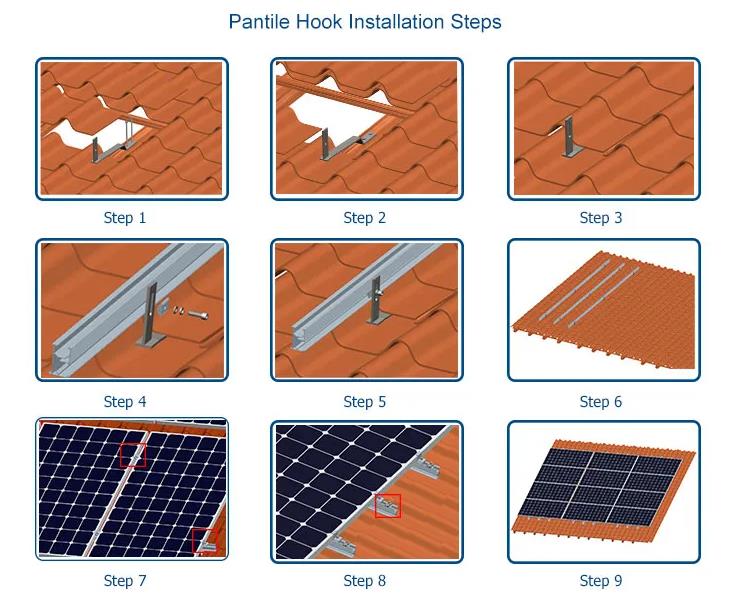 Pantile Hook Installation Steps

Step 1

Step 2

Step 3

Step 4

Step 5

Step 6

Step 7

Step 8

Step 9