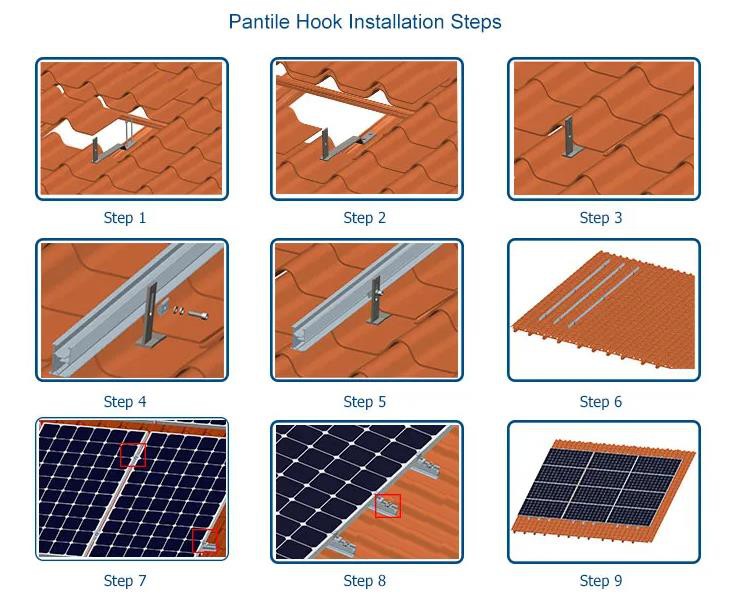 Pantile Hook Installation Steps

Step 1

Step 2

Step 3

Step 4

Step 5

Step 6

Step 7

Step 8

Step 9