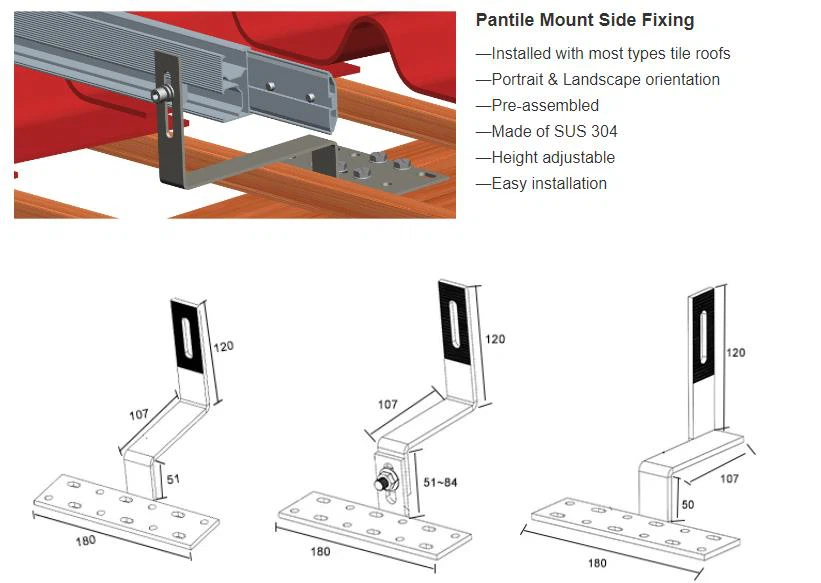 Pantile Mount Side Fixing

—Installed with most types tile roofs
—Portrait & Landscape orientation
—Pre-assembled
—Made of SUS 304
—Height adjustable
—Easy installation

120
107
51
180

120
107
51~84
180

120
107
50
180